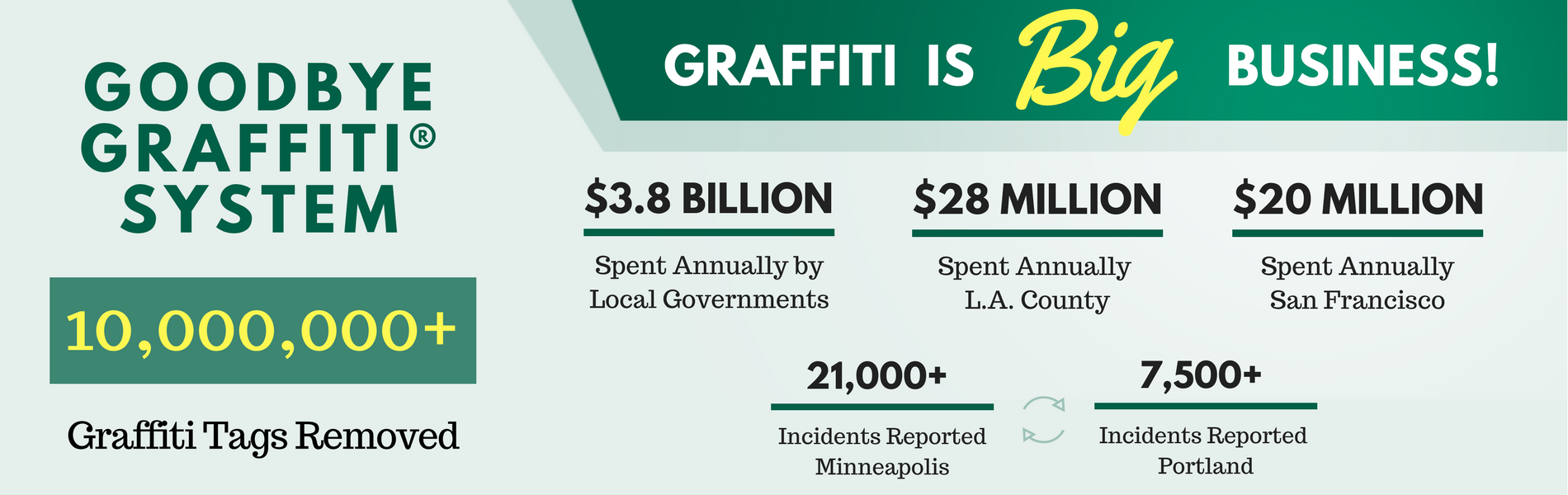 GOODBYE GRAFFITI® SYSTEM

10,000,000+

Graffiti Tags Removed

GRAFFITI IS Big BUSINESS!

$3.8 BILLION

Spent Annually by Local Governments

$28 MILLION

Spent Annually L.A. County

$20 MILLION

Spent Annually San Francisco

21,000+

Incidents Reported Minneapolis

7,500+

Incidents Reported Portland